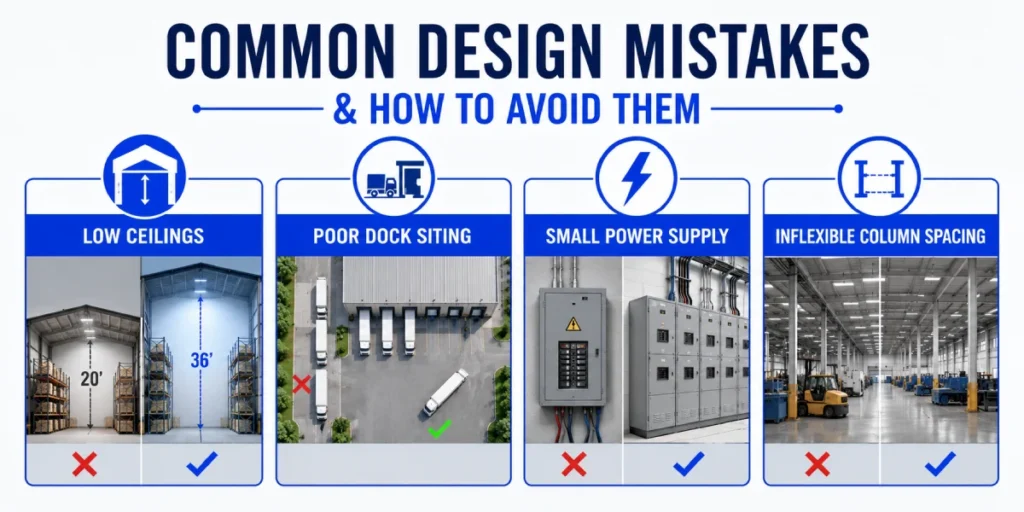 COMMON DESIGN MISTAKES

& HOW TO AVOID THEM

LOW CEILINGS

20'

36'

POOR DOCK SITING

SMALL POWER SUPPLY

INFLEXIBLE COLUMN SPACING